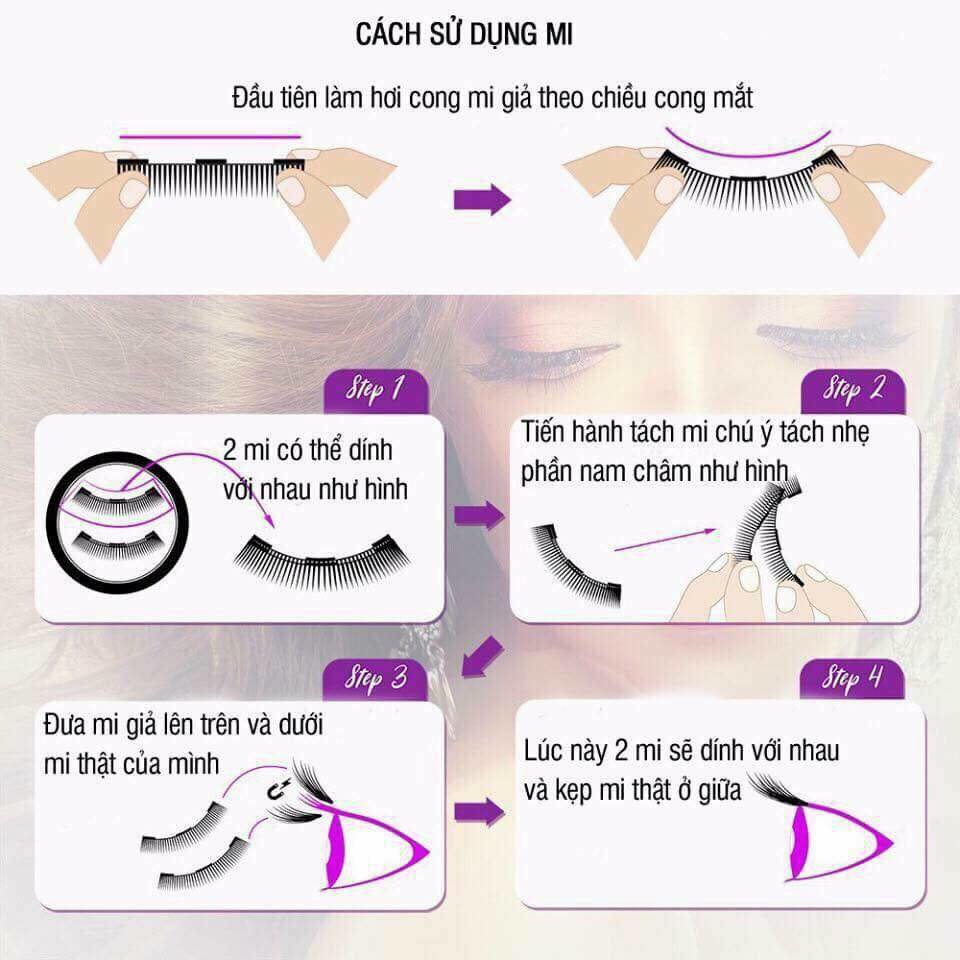 CÁCH SỬ DỤNG MI

Đầu tiên làm hơi cong mi giả theo chiều cong mắt

Step 1

2 mi có thể dính với nhau như hình

Step 2

Tiến hành tách mi chú ý tách nhẹ phần nam châm như hình

Step 3

Đưa mi giả lên trên và dưới mi thật của mình

Step 4

Lúc này 2 mi sẽ dính với nhau và kẹp mi thật ở giữa